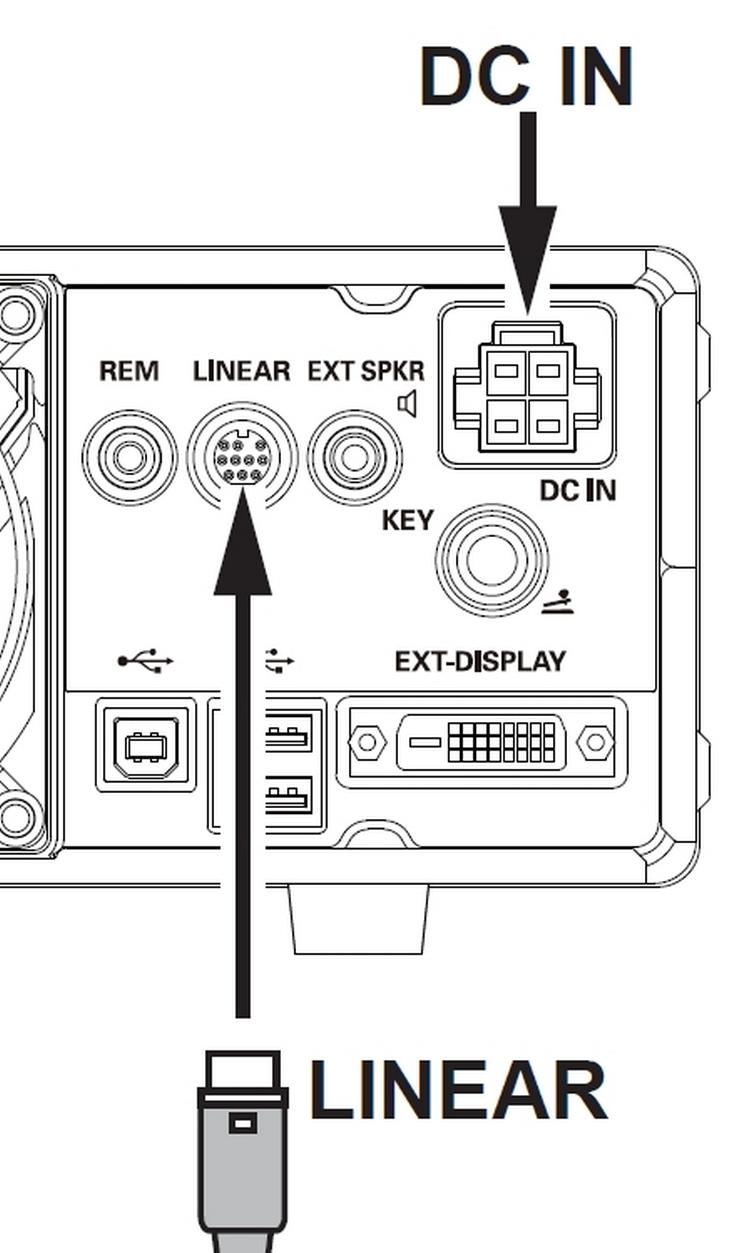 DC IN

REM LINEAR EXT SPKR

DC IN

KEY

EXT-DISPLAY

LINEAR